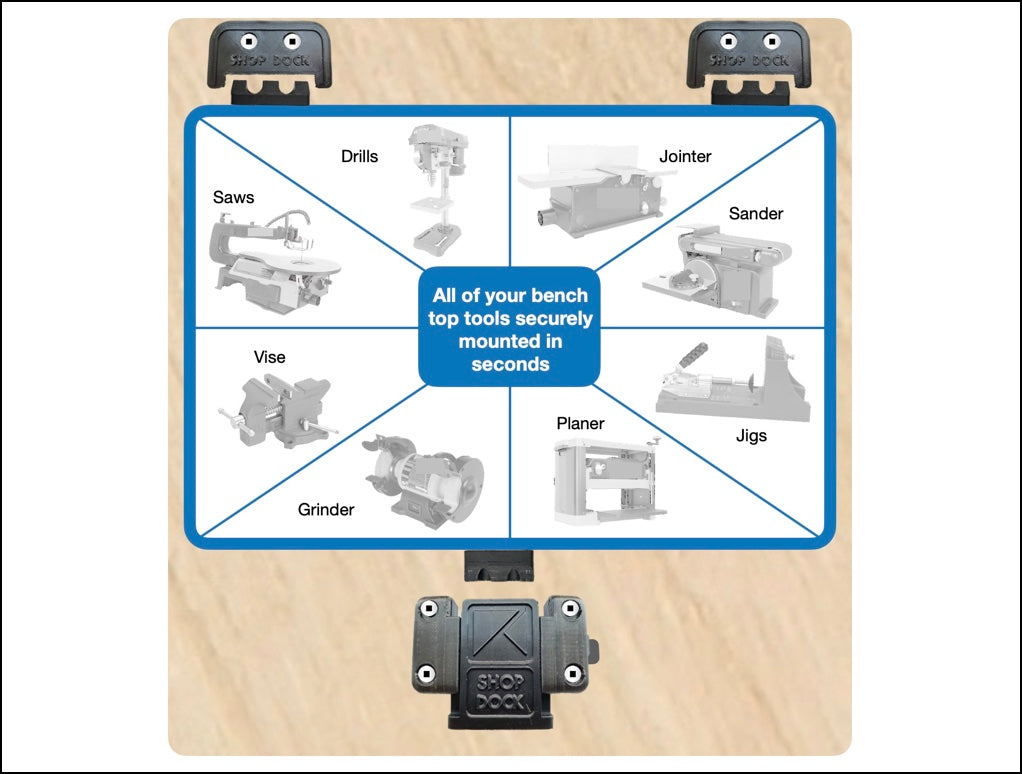 SHOP DOCK

SHOP DOCK

Drills

Saws

Jointer

Sander

All of your bench top tools securely mounted in seconds

Vise

Grinder

Planer

Jigs

SHOP DOCK