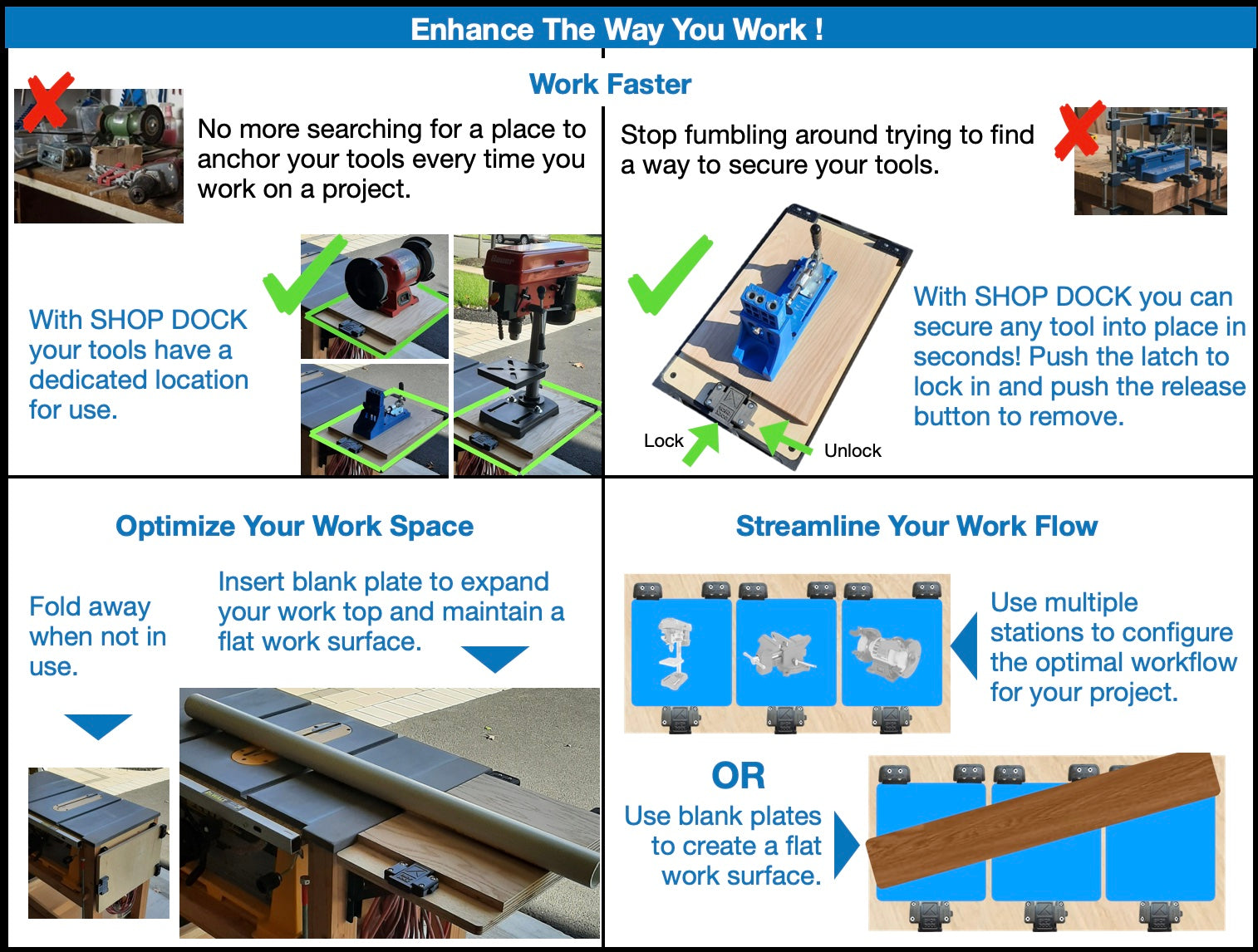 Enhance The Way You Work !

Work Faster

No more searching for a place to anchor your tools every time you work on a project.

With SHOP DOCK your tools have a dedicated location for use.

Stop fumbling around trying to find a way to secure your tools.

With SHOP DOCK you can secure any tool into place in seconds! Push the latch to lock in and push the release button to remove.

Lock

Unlock

Optimize Your Work Space

Fold away when not in use.

Insert blank plate to expand your work top and maintain a flat work surface.

Streamline Your Work Flow

Use multiple stations to configure the optimal workflow for your project.

OR

Use blank plates to create a flat work surface.